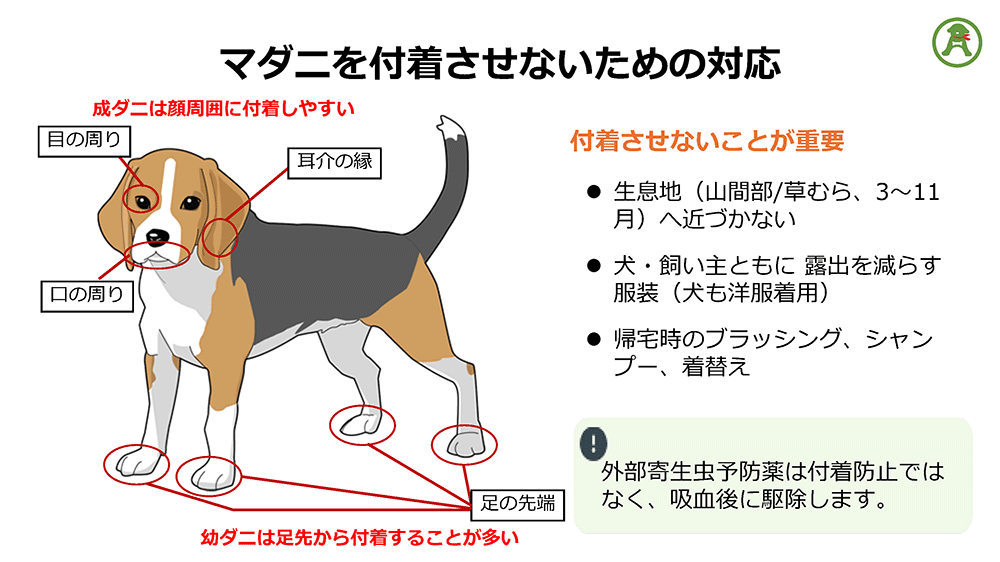 マダニを付着させないための対応

成ダニは顔周囲に付着しやすい

目の周り

耳介の縁

口の周り

足の先端

幼ダニは足先から付着することが多い

付着させないことが重要

● 生息地（山間部/草むら、3～11月）へ近づかない

● 犬・飼い主ともに 露出を減らす服装（犬も洋服着用）

● 帰宅時のブラッシング、シャンプー、着替え

!

外部寄生虫予防薬は付着防止ではなく、吸血後に駆除します。